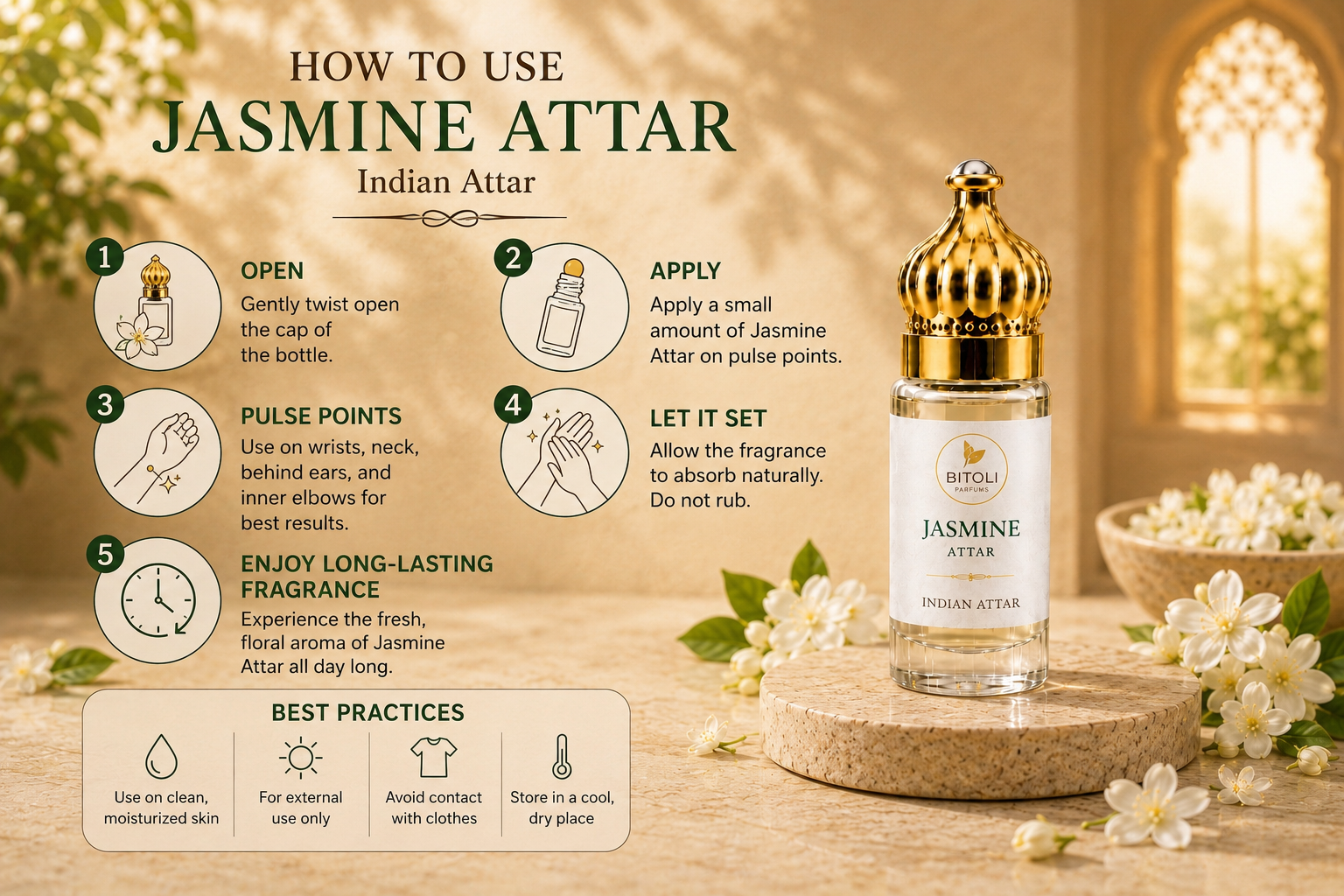 HOW TO USE
JASMINE ATTAR
Indian Attar

1
OPEN
Gently twist open the cap of the bottle.

2
APPLY
Apply a small amount of Jasmine Attar on pulse points.

3
PULSE POINTS
Use on wrists, neck, behind ears, and inner elbows for best results.

4
LET IT SET
Allow the fragrance to absorb naturally. Do not rub.

5
ENJOY LONG-LASTING FRAGRANCE
Experience the fresh, floral aroma of Jasmine Attar all day long.

BEST PRACTICES

Use on clean, moisturized skin

For external use only

Avoid contact with clothes

Store in a cool, dry place

BITOLI
PARFUMS
JASMINE
ATTAR
INDIAN ATTAR